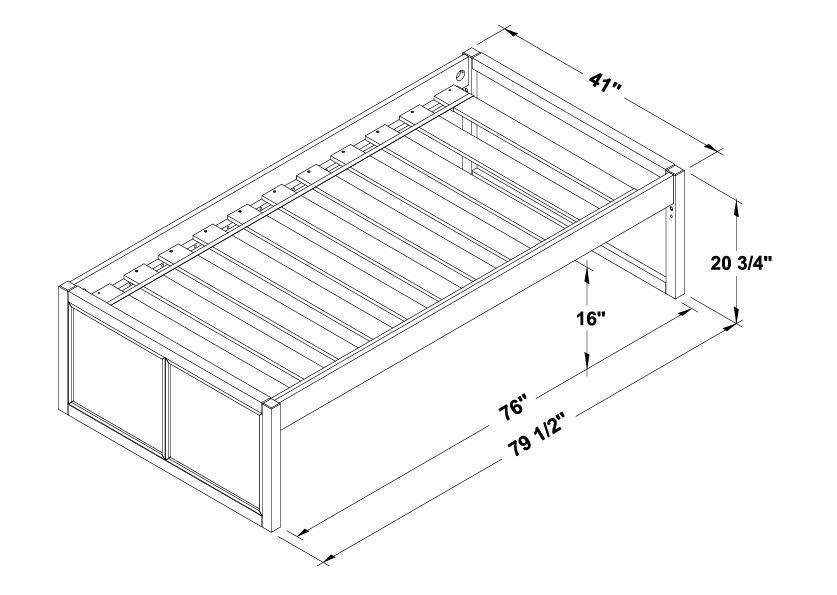 41"
20 3/4"
16"
76"
79 1/2"